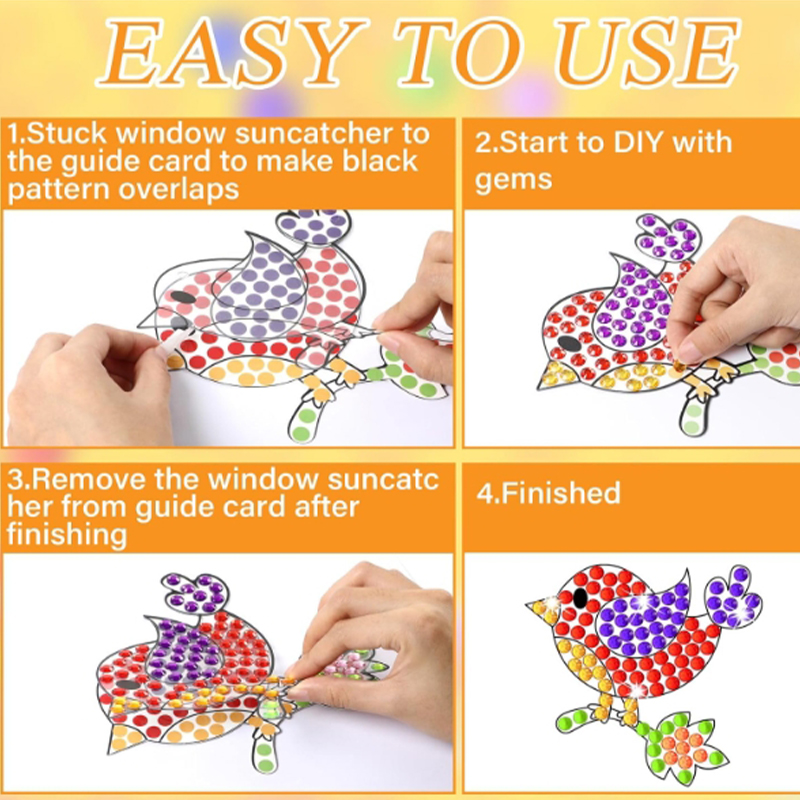 EASY TO USE

1.Stuck window suncatcher to the guide card to make black pattern overlaps

2.Start to DIY with gems

3.Remove the window suncatc her from guide card after finishing

4.Finished